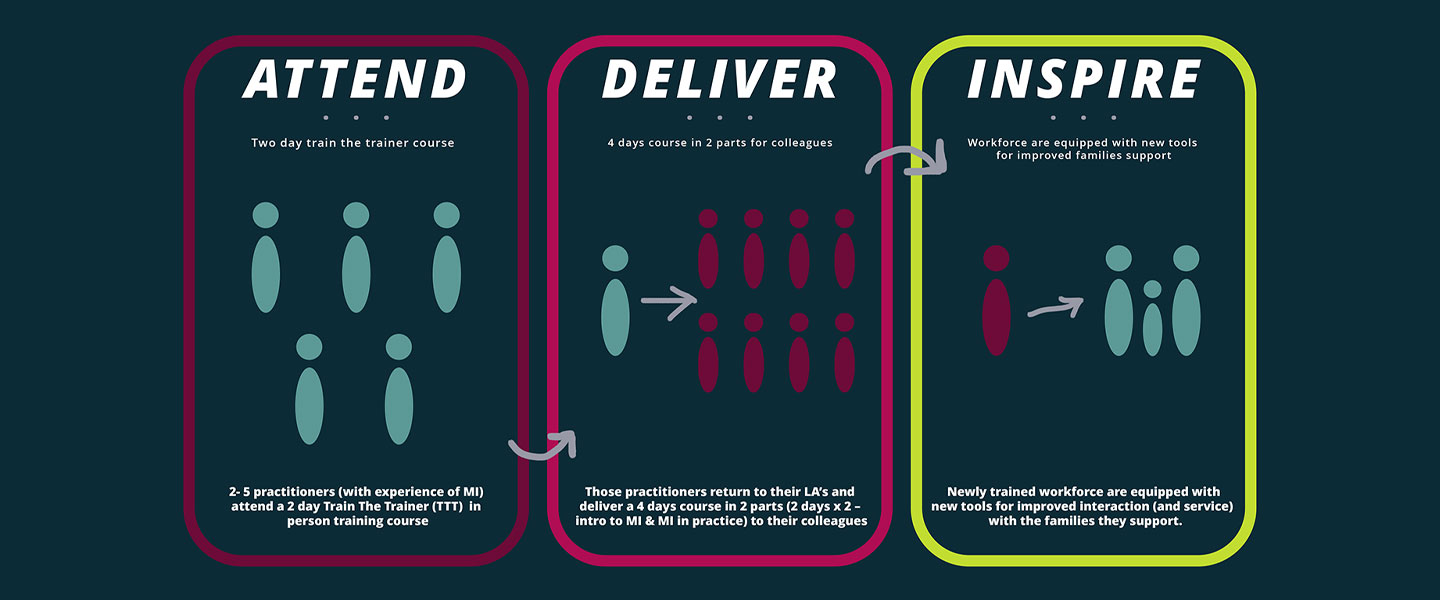 ATTEND

Two day train the trainer course

2- 5 practitioners (with experience of MI) attend a 2 day Train The Trainer (TTT) in person training course

DELIVER

4 days course in 2 parts for colleagues

Those practitioners return to their LA's and deliver a 4 days course in 2 parts (2 days x 2 – intro to MI & MI in practice) to their colleagues

INSPIRE

Workforce are equipped with new tools for improved families support

Newly trained workforce are equipped with new tools for improved interaction (and service) with the families they support.